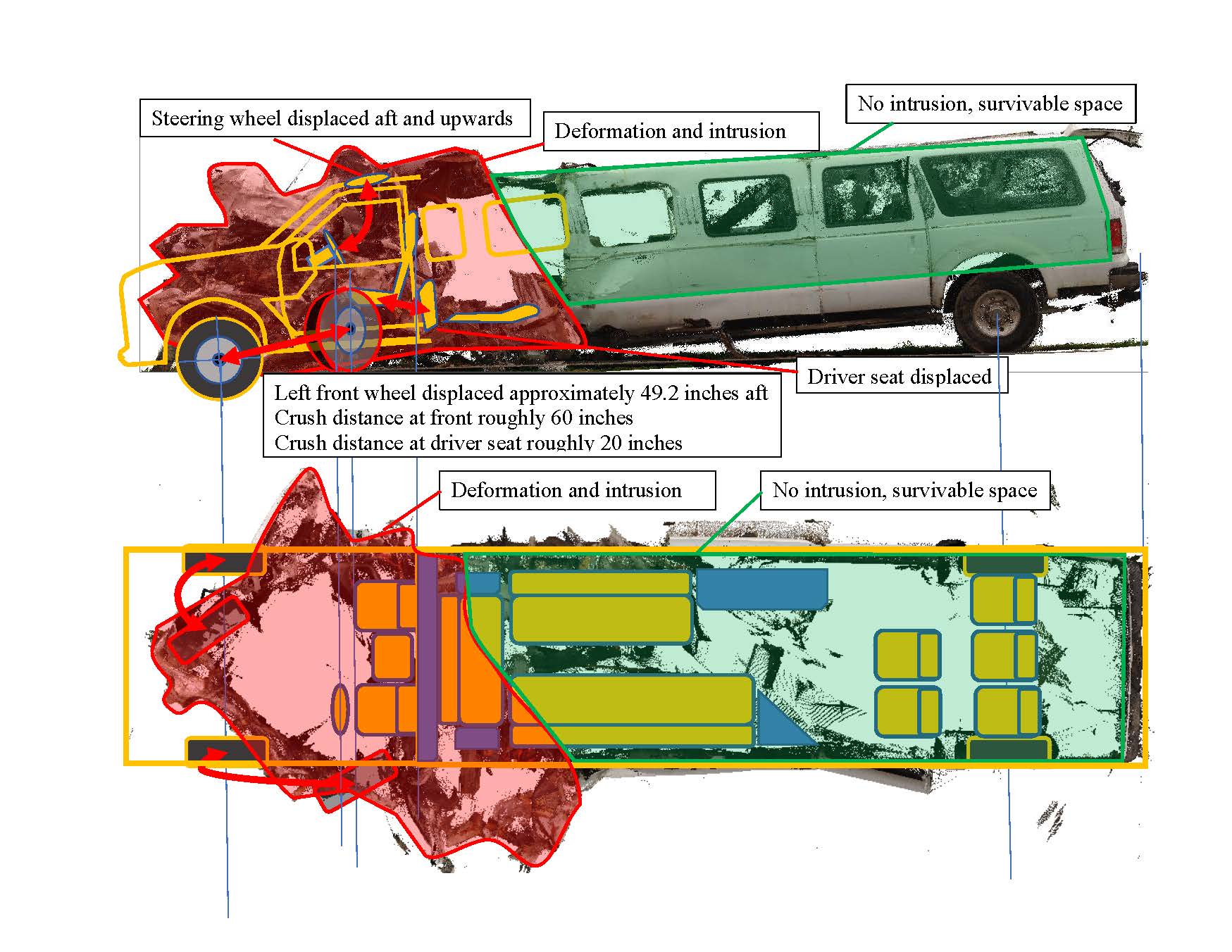 Steering wheel displaced aft and upwards

Deformation and intrusion

No intrusion, survivable space

Driver seat displaced

Left front wheel displaced approximately 49.2 inches aft
Crush distance at front roughly 60 inches
Crush distance at driver seat roughly 20 inches

Deformation and intrusion

No intrusion, survivable space